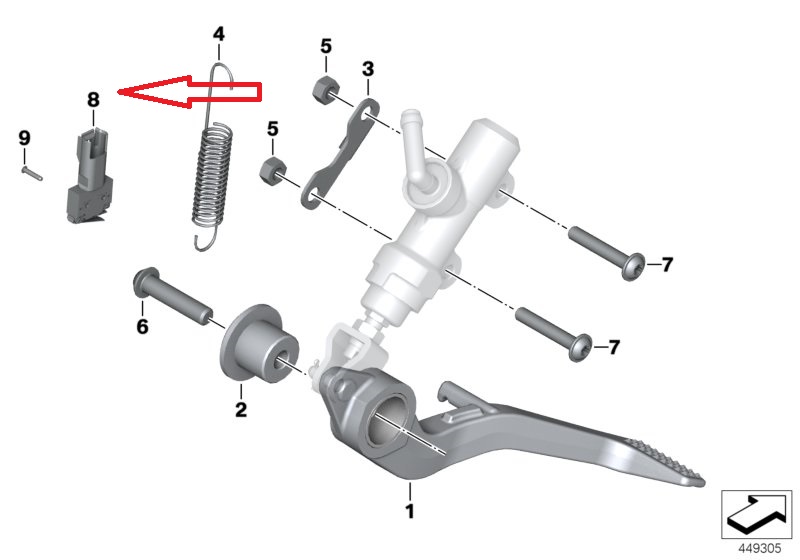 4
5
3
8
9
5
7
6
7
2
1
449305