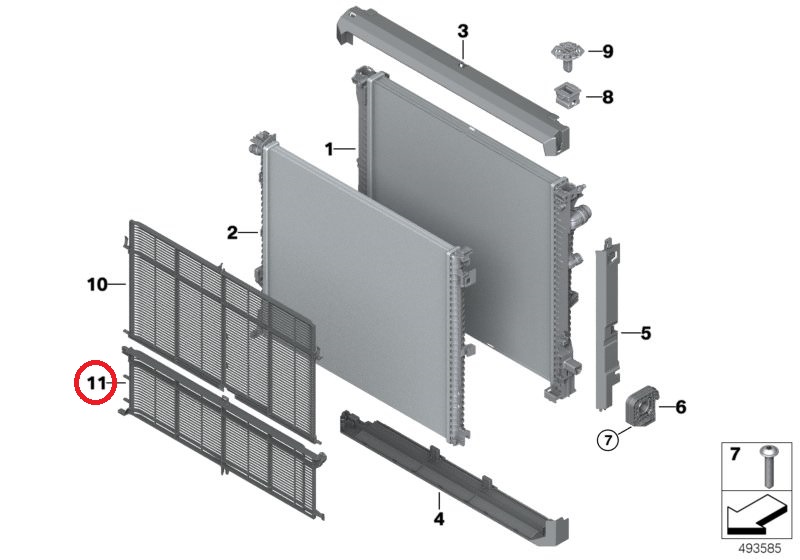 3
9
8
1
2
10
5
11
6
7
4
7
493585