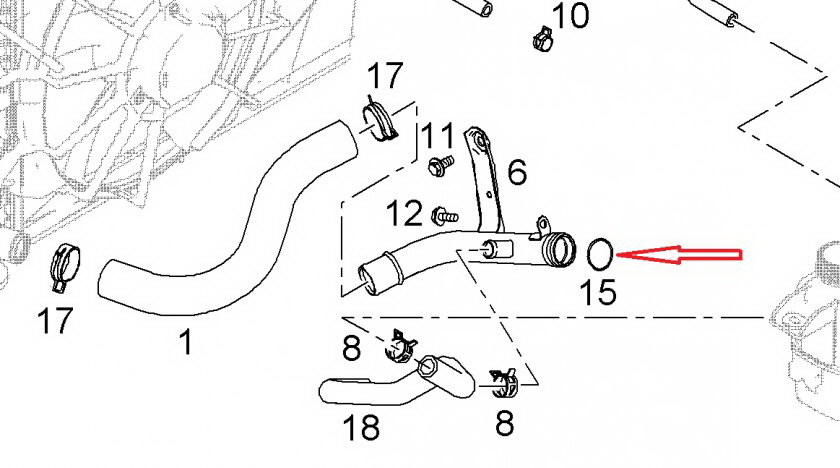 10
17
11
6
12
15
17
1
8
18
8