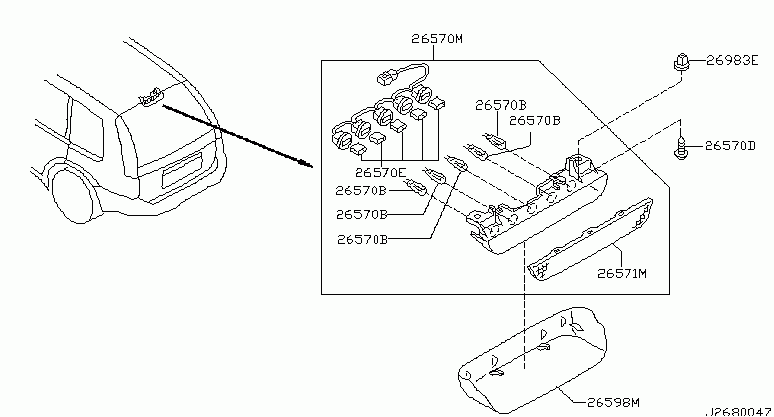 26570M
26983E
26570B
26570B
26570D
26570E
26570B
26570B
26570B
26571M
26598M
J2680047