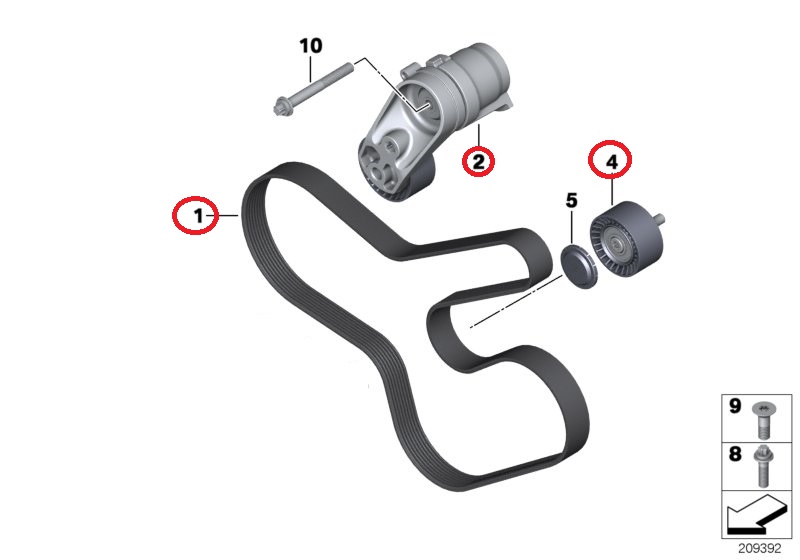 10
2
4
1
5
9
8
209392