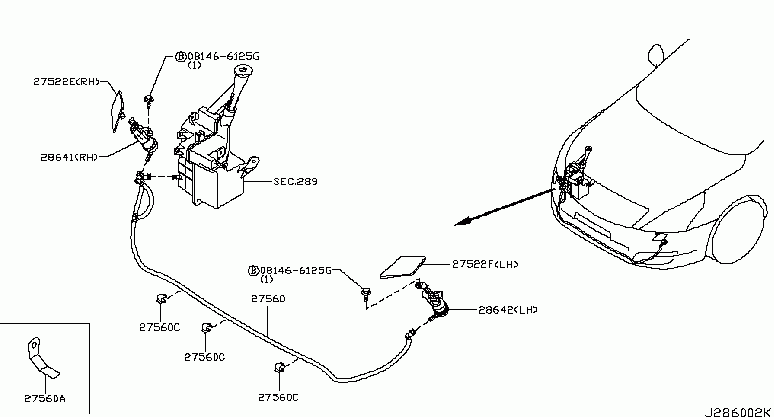 Ⓑ08146-6125G
(1)

27522E(RH)

28641(RH)

SEC.289

Ⓑ08146-6125G
(1)

27522F(LH)

28642(LH)

27560

27560C

27560C

27560C

27560A

J286002K