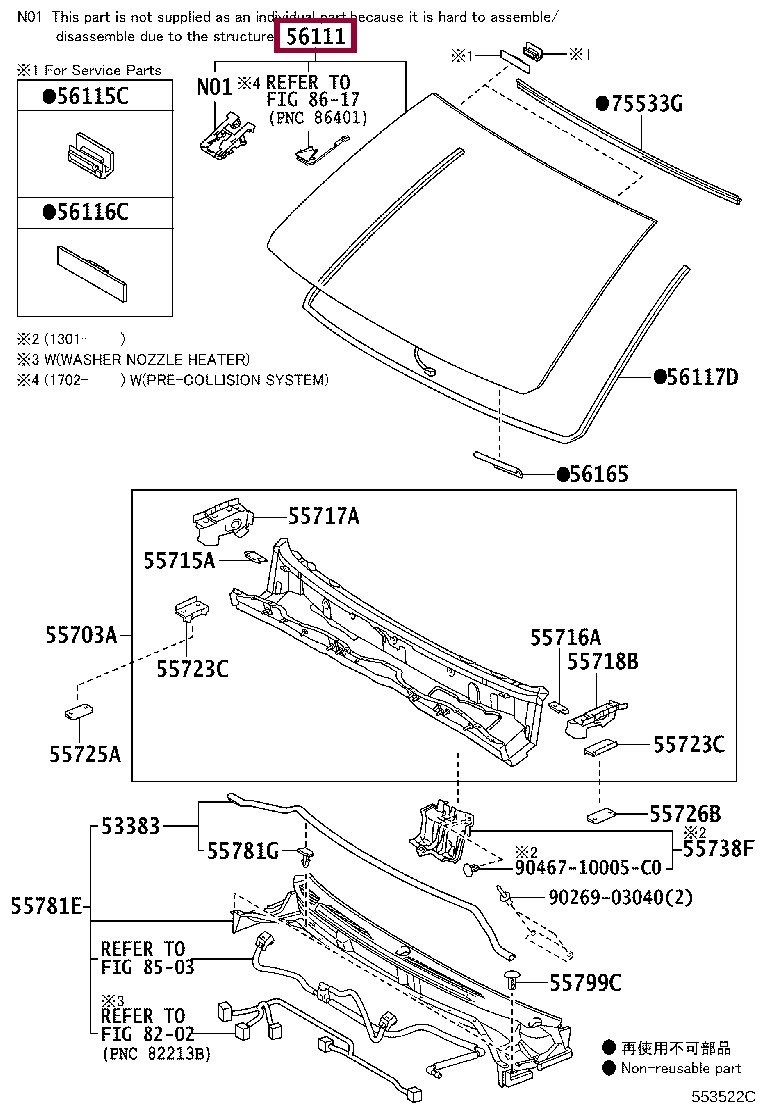 N01 This part is not supplied as an individual part because it is hard to assemble/ disassemble due to the structure

56111

※1 For Service Parts

●56115C

●56116C

※2 (1301- )

※3 W(WASHER NOZZLE HEATER)

※4 (1702- ) W(PRE-COLLISION SYSTEM)

N01

※4 REFER TO FIG 86-17 (PNC 86401)

※1

※1

●75533G

●56117D

●56165

55717A

55715A

55703A

55723C

55725A

55716A

55718B

55723C

55726B

※2

55738F

※2

90467-10005-C0

90269-03040(2)

53383

55781G

55781E

REFER TO FIG 85-03

※3

REFER TO FIG 82-02 (PNC 82213B)

55799C

● 再使用不可部品

● Non-reusable part

553522C