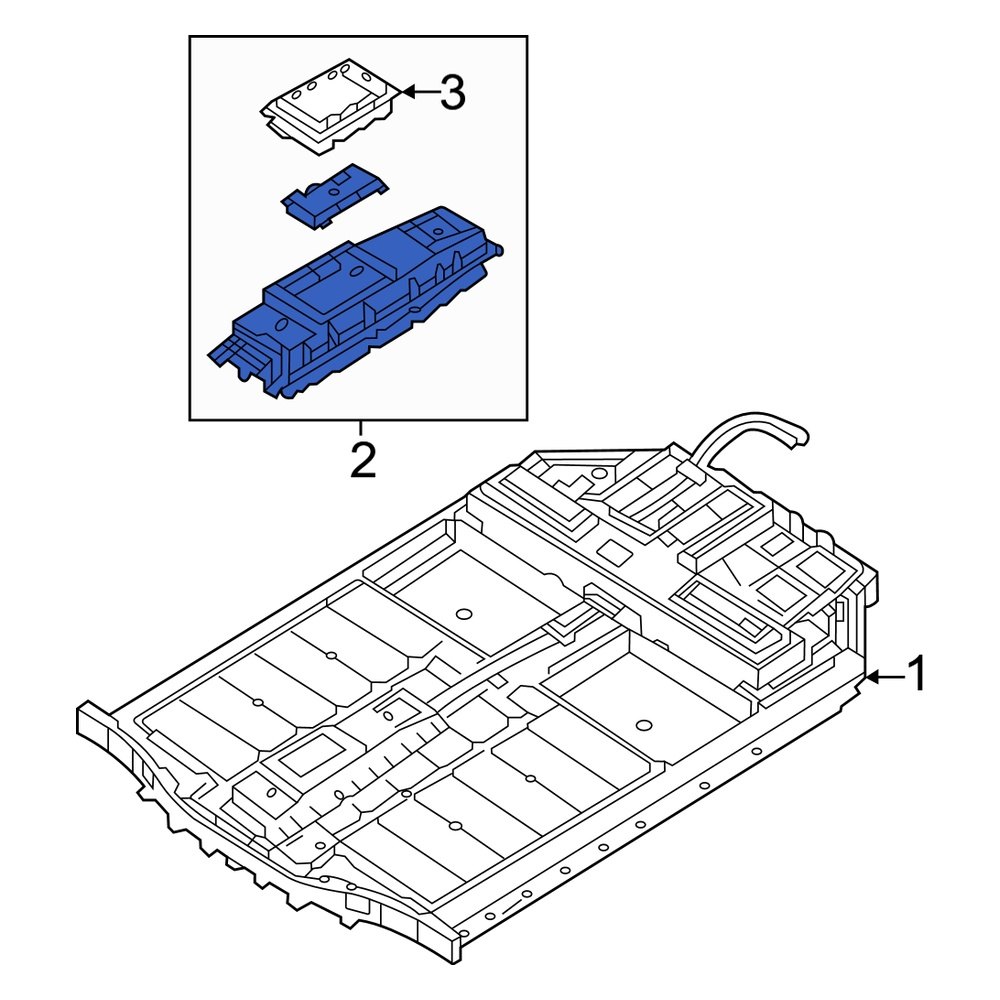 3
2
1