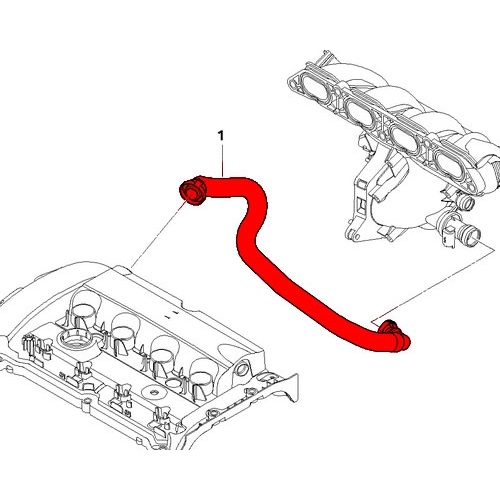 1