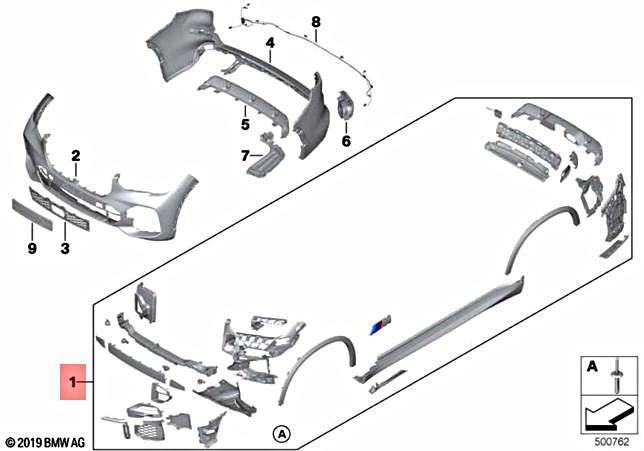 8
4
5
6
7
2
9
3
1
A
A
© 2019 BMW AG
500762